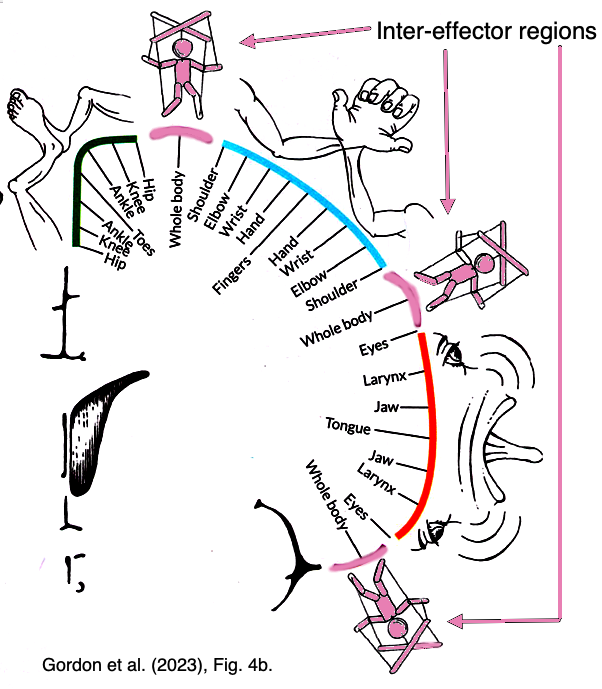 Inter-effector regions

Hip
Knee
Ankle
Toes
Ankle
Knee
Hip

Whole body
Shoulder
Elbow
Wrist
Hand
Fingers
Hand
Wrist
Elbow
Shoulder
Whole body

Eyes
Larynx
Jaw
Tongue
Jaw
Larynx
Eyes
Whole body

Gordon et al. (2023), Fig. 4b.